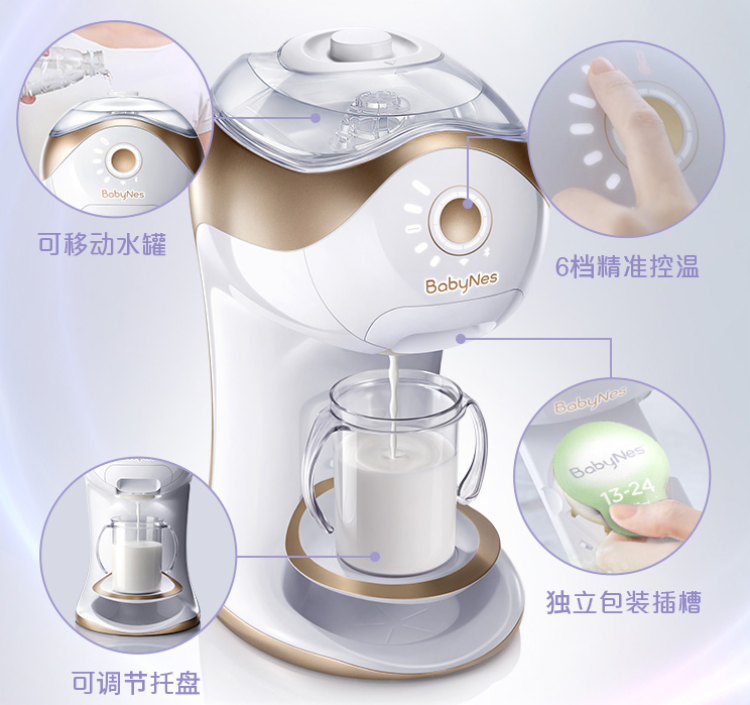 BabyNes

可移动水罐

BabyNes

6档精准控温

BabyNes

BabyNes

13-24

独立包装插槽

可调节托盘