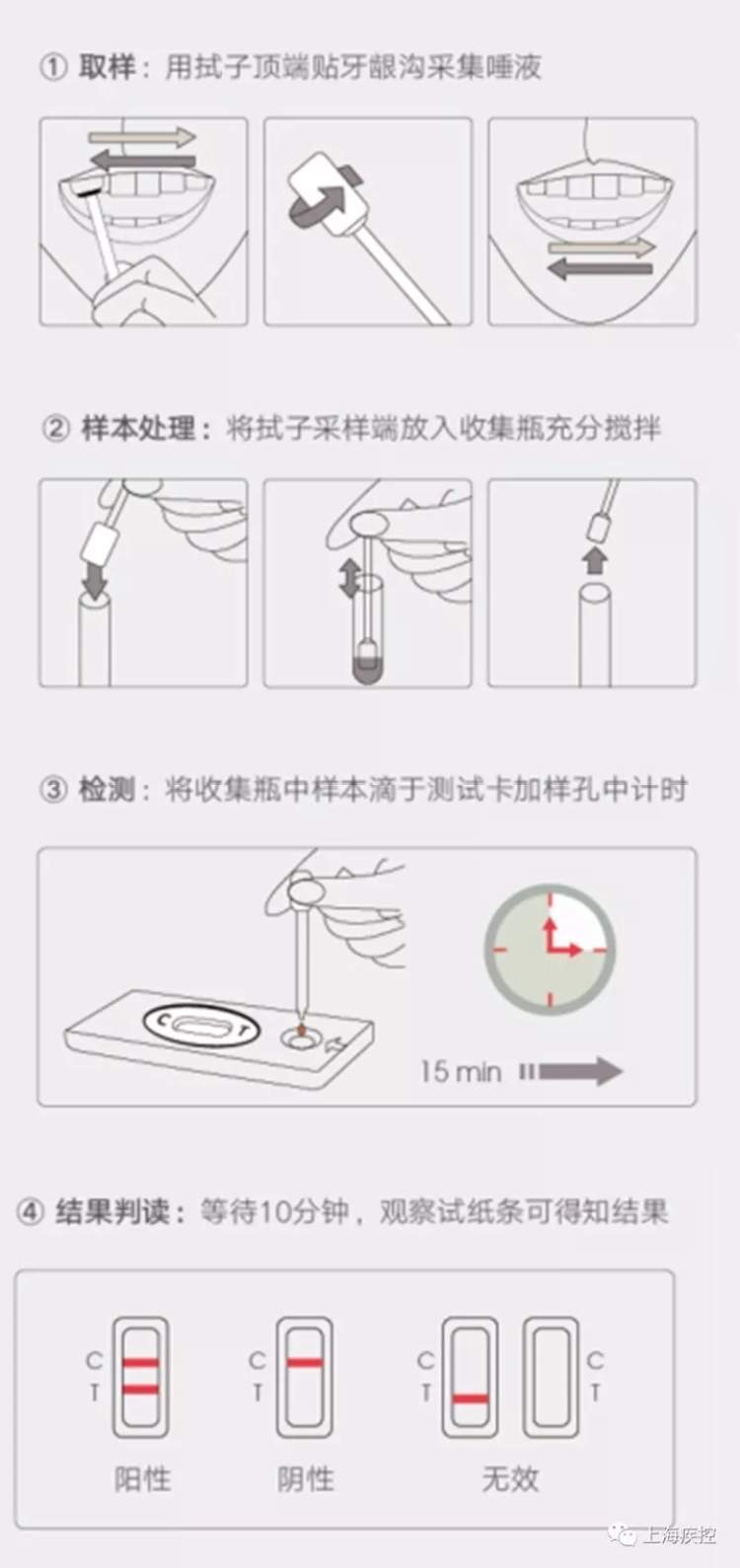 ① 取样：用拭子顶端贴牙龈沟采集唾液

② 样本处理：将拭子采样端放入收集瓶充分搅拌

③ 检测：将收集瓶中样本滴于测试卡加样孔中计时

C T

15 min

④ 结果判读：等待10分钟，观察试纸条可得知结果

C T
阳性

C T
阴性

C T
C T
无效

上海疾控