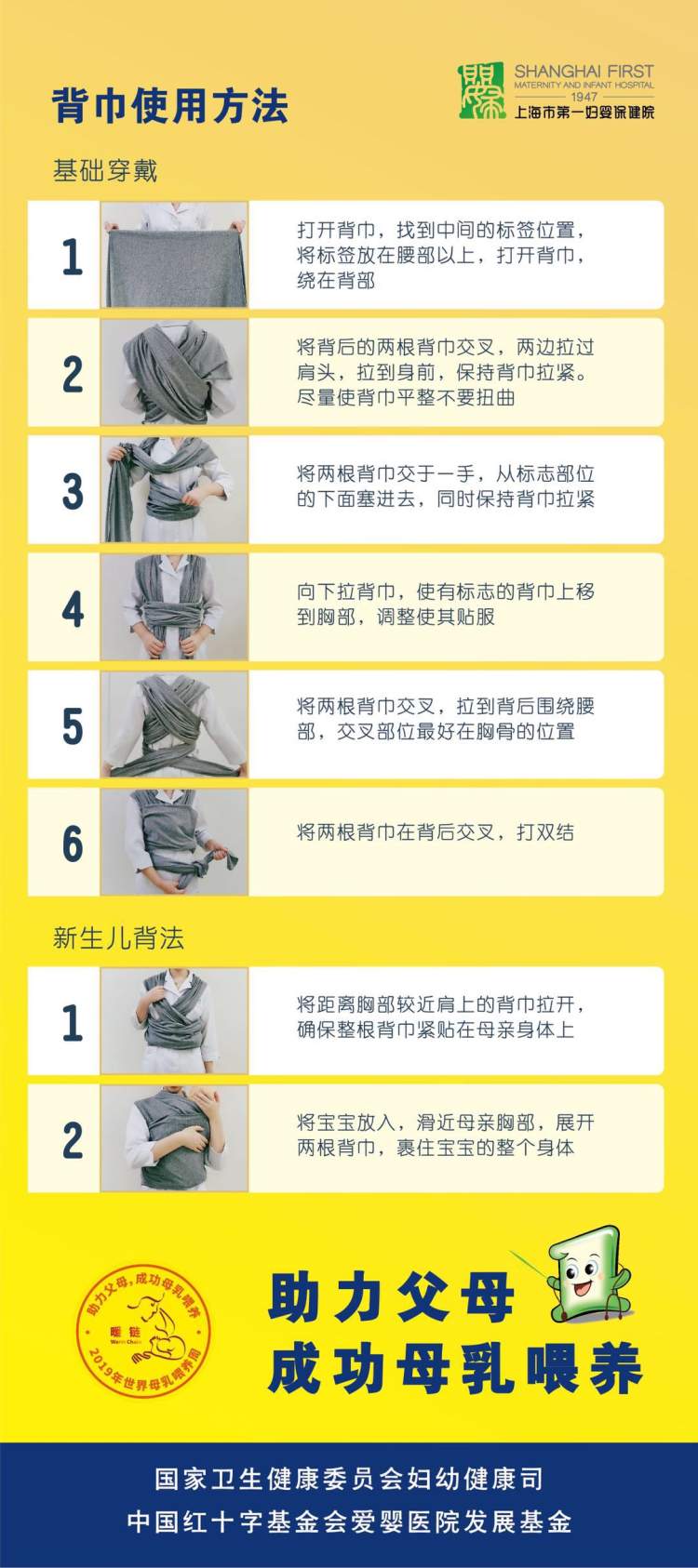 背巾使用方法

SHANGHAI FIRST
MATERNITY AND INFANT HOSPITAL
1947
上海市第一妇婴保健院

基础穿戴

1 打开背巾，找到中间的标签位置，将标签放在腰部以上，打开背巾，绕在背部

2 将背后的两根背巾交叉，两边拉过肩头，拉到身前，保持背巾拉紧。尽量使背巾平整不要扭曲

3 将两根背巾交于一手，从标志部位的下面塞进去，同时保持背巾拉紧

4 向下拉背巾，使有标志的背巾上移到胸部，调整使其贴服

5 将两根背巾交叉，拉到背后围绕腰部，交叉部位最好在胸骨的位置

6 将两根背巾在背后交叉，打双结

新生儿背法

1 将距离胸部较近肩上的背巾拉开，确保整根背巾紧贴在母亲身体上

2 将宝宝放入，滑近母亲胸部，展开两根背巾，裹住宝宝的整个身体

助力父母，成功母乳喂养
暖链
Warm Chain
2019年世界母乳喂养周

助力父母
成功母乳喂养

国家卫生健康委员会妇幼健康司
中国红十字基金会爱婴医院发展基金