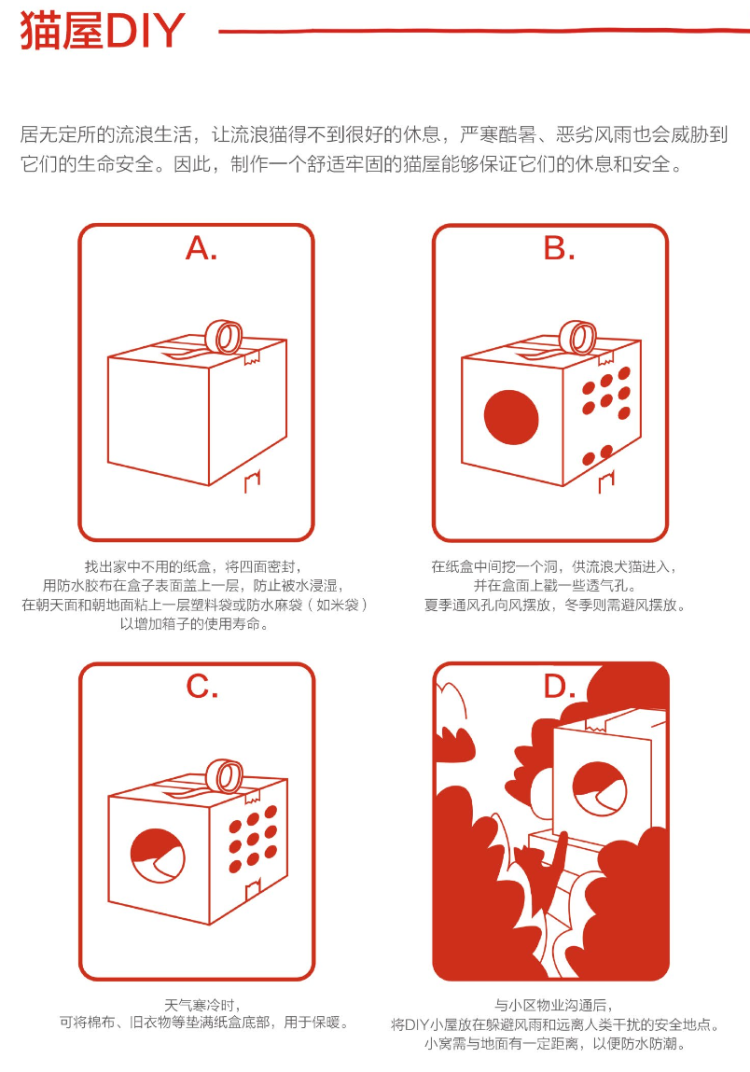 猫屋DIY

居无定所的流浪生活，让流浪猫得不到很好的休息，严寒酷暑、恶劣风雨也会威胁到它们的生命安全。因此，制作一个舒适牢固的猫屋能够保证它们的休息和安全。

A.

找出家中不用的纸盒，将四面密封，
用防水胶布在盒子表面盖上一层，防止被水浸湿，
在朝天面和朝地面粘上一层塑料袋或防水麻袋（如米袋）
以增加箱子的使用寿命。

B.

在纸盒中间挖一个洞，供流浪犬猫进入，
并在盒面上戳一些透气孔。
夏季通风孔向风摆放，冬季则需避风摆放。

C.

天气寒冷时，
可将棉布、旧衣物等垫满纸盒底部，用于保暖。

D.

与小区物业沟通后，
将DIY小屋放在躲避风雨和远离人类干扰的安全地点。
小窝需与地面有一定距离，以便防水防潮。