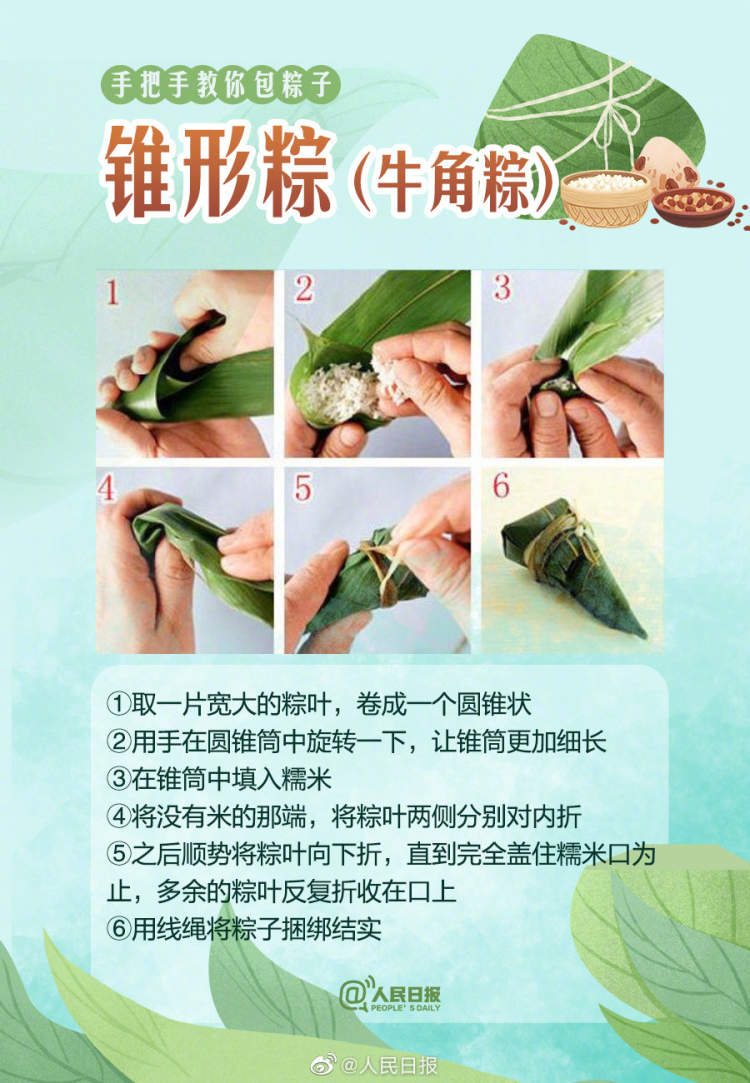 手把手教你包粽子

锥形粽（牛角粽）

1 2 3
4 5 6

①取一片宽大的粽叶，卷成一个圆锥状
②用手在圆锥筒中旋转一下，让锥筒更加细长
③在锥筒中填入糯米
④将没有米的那端，将粽叶两侧分别对内折
⑤之后顺势将粽叶向下折，直到完全盖住糯米口为止，多余的粽叶反复折收在口上
⑥用线绳将粽子捆绑结实

@人民日报 PEOPLE'S DAILY

@人民日报