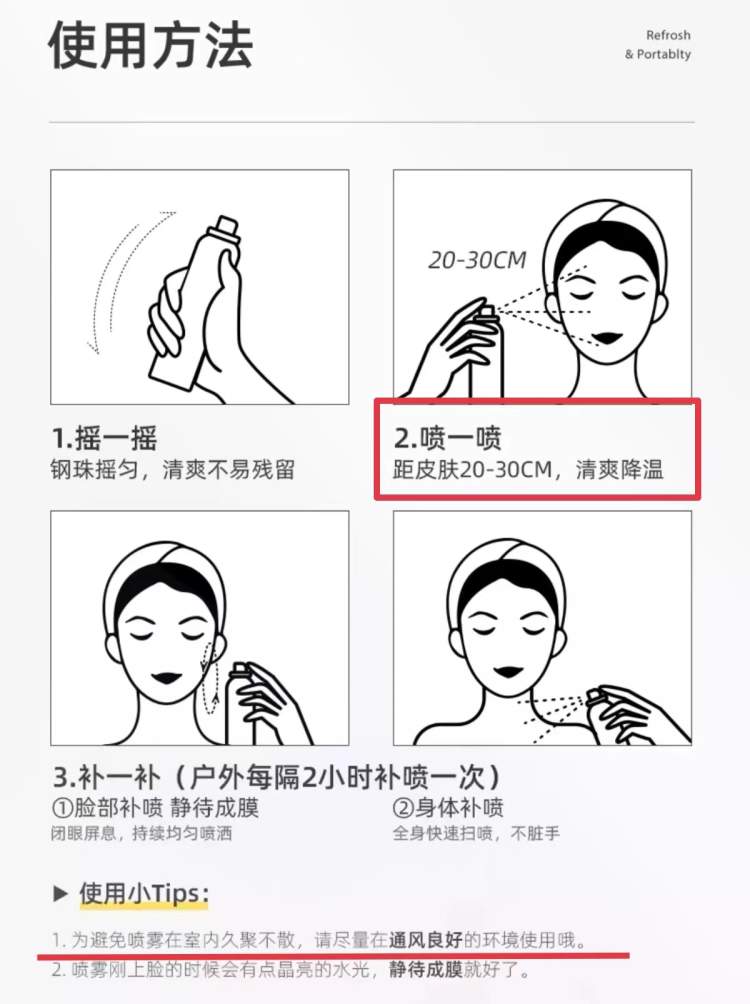 使用方法

Refrosh
& Portablty

20-30CM

1.摇一摇
钢珠摇匀，清爽不易残留

2.喷一喷
距皮肤20-30CM，清爽降温

3.补一补（户外每隔2小时补喷一次）
①脸部补喷 静待成膜
闭眼屏息，持续均匀喷洒

②身体补喷
全身快速扫喷，不脏手

▶ 使用小Tips：
1. 为避免喷雾在室内久聚不散，请尽量在通风良好的环境使用哦。
2. 喷雾刚上脸的时候会有点晶亮的水光，静待成膜就好了。